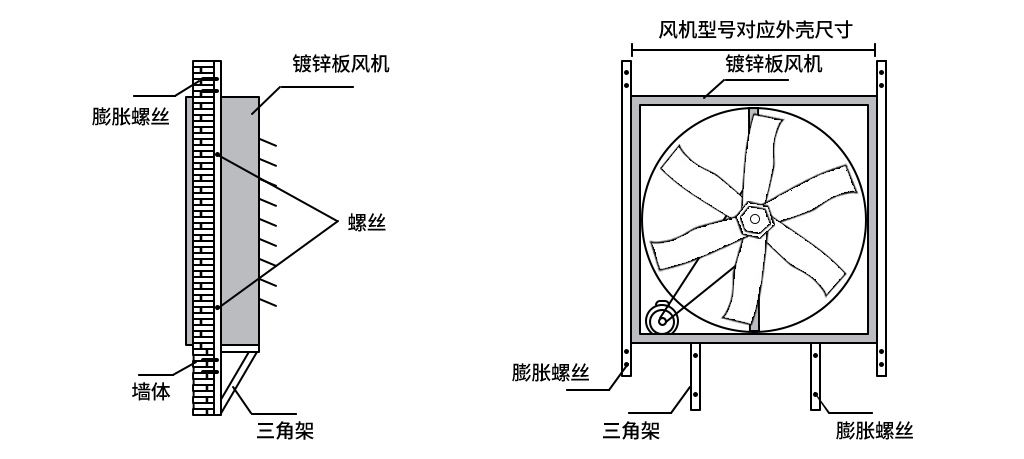 镀锌板风机

膨胀螺丝

螺丝

墙体

三角架

风机型号对应外壳尺寸

镀锌板风机

膨胀螺丝

三角架

膨胀螺丝