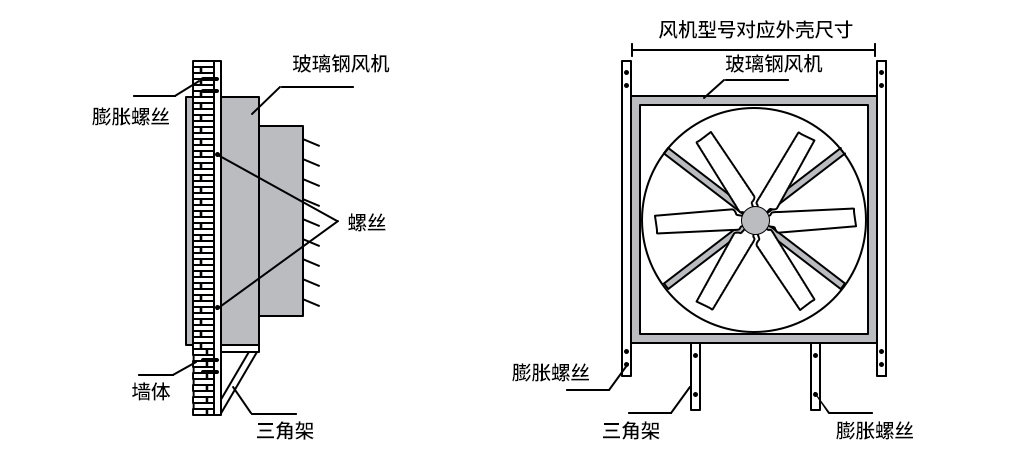 玻璃钢风机

膨胀螺丝

螺丝

墙体

三角架

风机型号对应外壳尺寸

玻璃钢风机

膨胀螺丝

三角架

膨胀螺丝